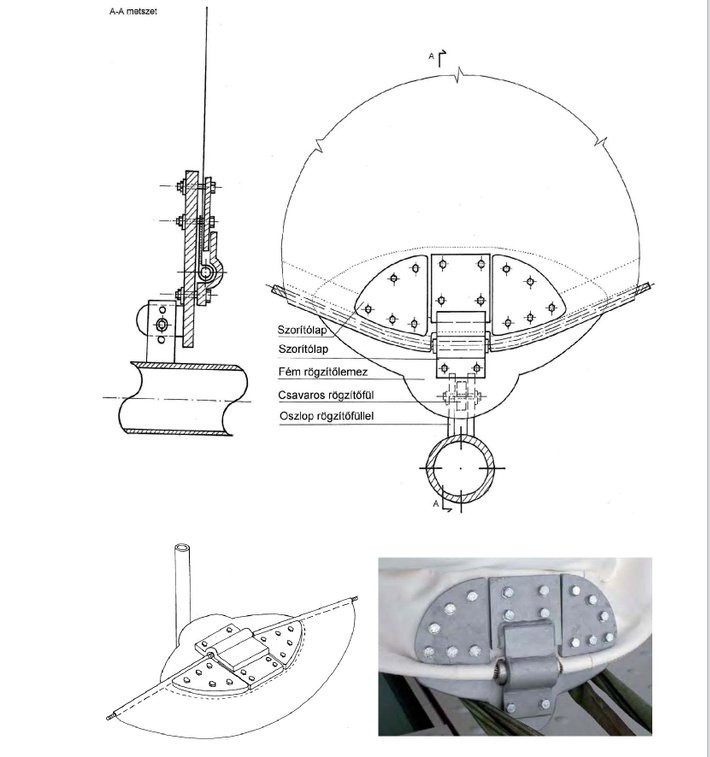 A-A metszet

A

Szorítólap

Szorítólap

Fém rögzítőlemez

Csavaros rögzítőfül

Oszlop rögzítőfüllel

A